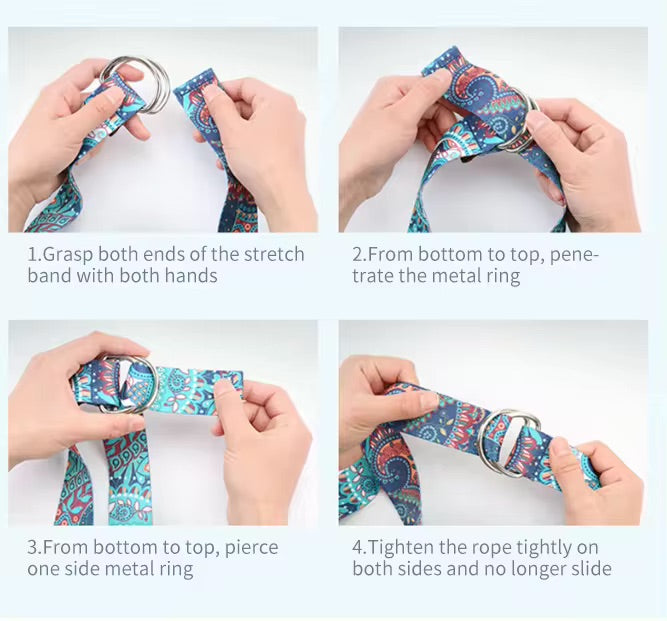 1.Grasp both ends of the stretch band with both hands

2.From bottom to top, penetrate the metal ring

3.From bottom to top, pierce one side metal ring

4.Tighten the rope tightly on both sides and no longer slide